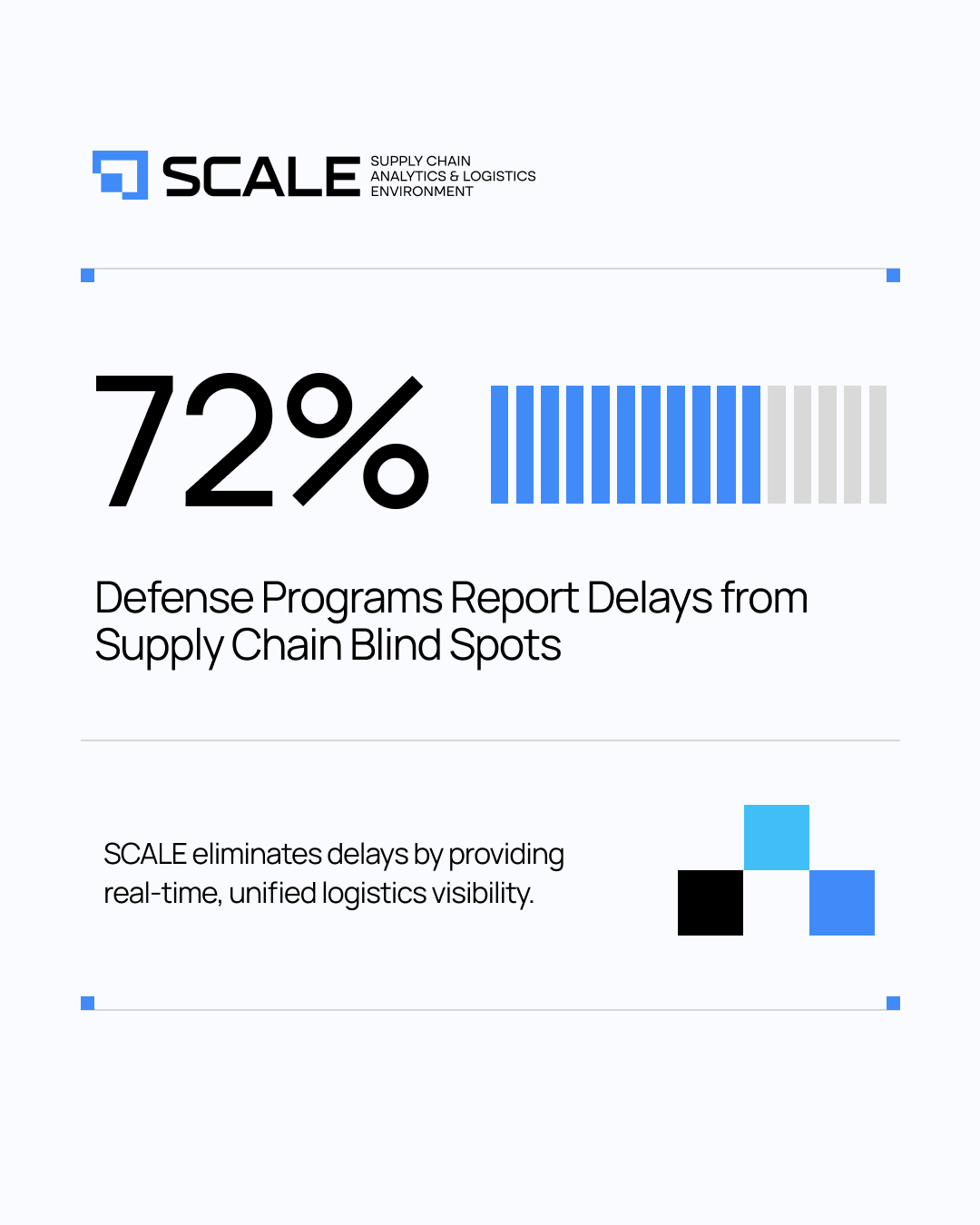 SCALE SUPPLY CHAIN ANALYTICS & LOGISTICS ENVIRONMENT

72%

Defense Programs Report Delays from Supply Chain Blind Spots

SCALE eliminates delays by providing real-time, unified logistics visibility.